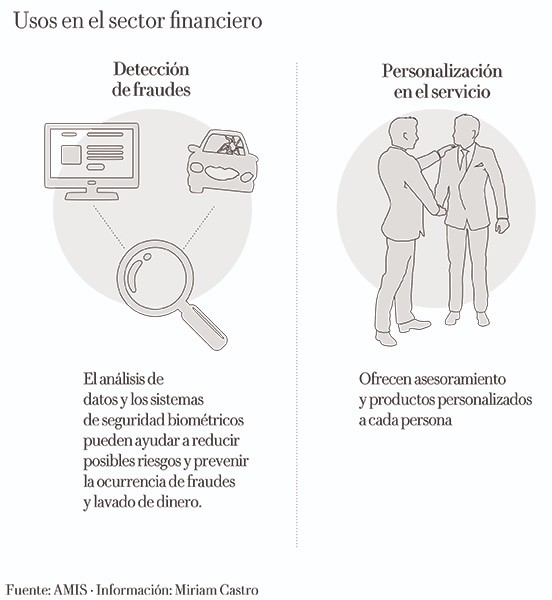 Usos en el sector financiero

Detección de fraudes

El análisis de datos y los sistemas de seguridad biométricos pueden ayudar a reducir posibles riesgos y prevenir la ocurrencia de fraudes y lavado de dinero.

Personalización en el servicio

Ofrecen asesoramiento y productos personalizados a cada persona

Fuente: AMIS · Información: Miriam Castro