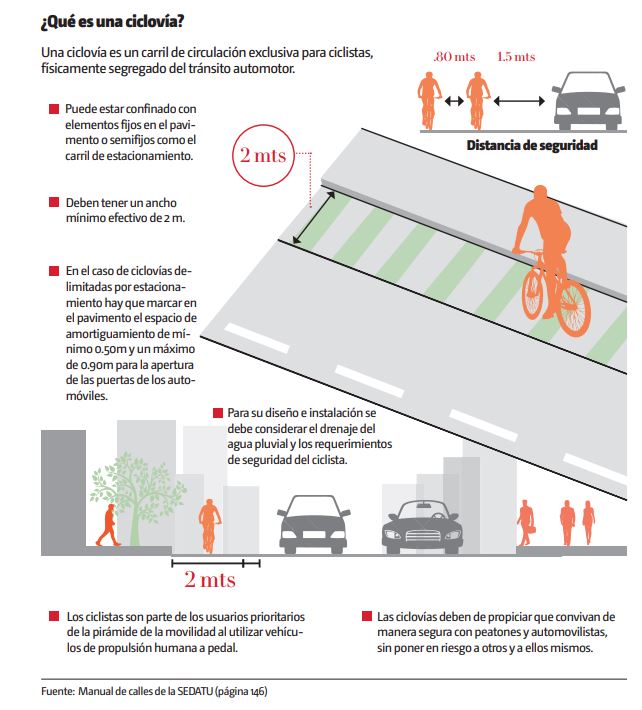 ¿Qué es una ciclovía?

Una ciclovía es un carril de circulación exclusiva para ciclistas, físicamente segregado del tránsito automotor.

.80 mts

1.5 mts

Distancia de seguridad

Puede estar confinado con elementos fijos en el pavimento o semifijos como el carril de estacionamiento.

2 mts

Deben tener un ancho mínimo efectivo de 2 m.

En el caso de ciclovías delimitadas por estacionamiento hay que marcar en el pavimento el espacio de amortiguamiento de mínimo 0.50m y un máximo de 0.90m para la apertura de las puertas de los automóviles.

Para su diseño e instalación se debe considerar el drenaje del agua pluvial y los requerimientos de seguridad del ciclista.

2 mts

Los ciclistas son parte de los usuarios prioritarios de la pirámide de la movilidad al utilizar vehículos de propulsión humana a pedal.

Las ciclovías deben de propiciar que convivan de manera segura con peatones y automovilistas, sin poner en riesgo a otros y a ellos mismos.

Fuente: Manual de calles de la SEDATU (página 146)