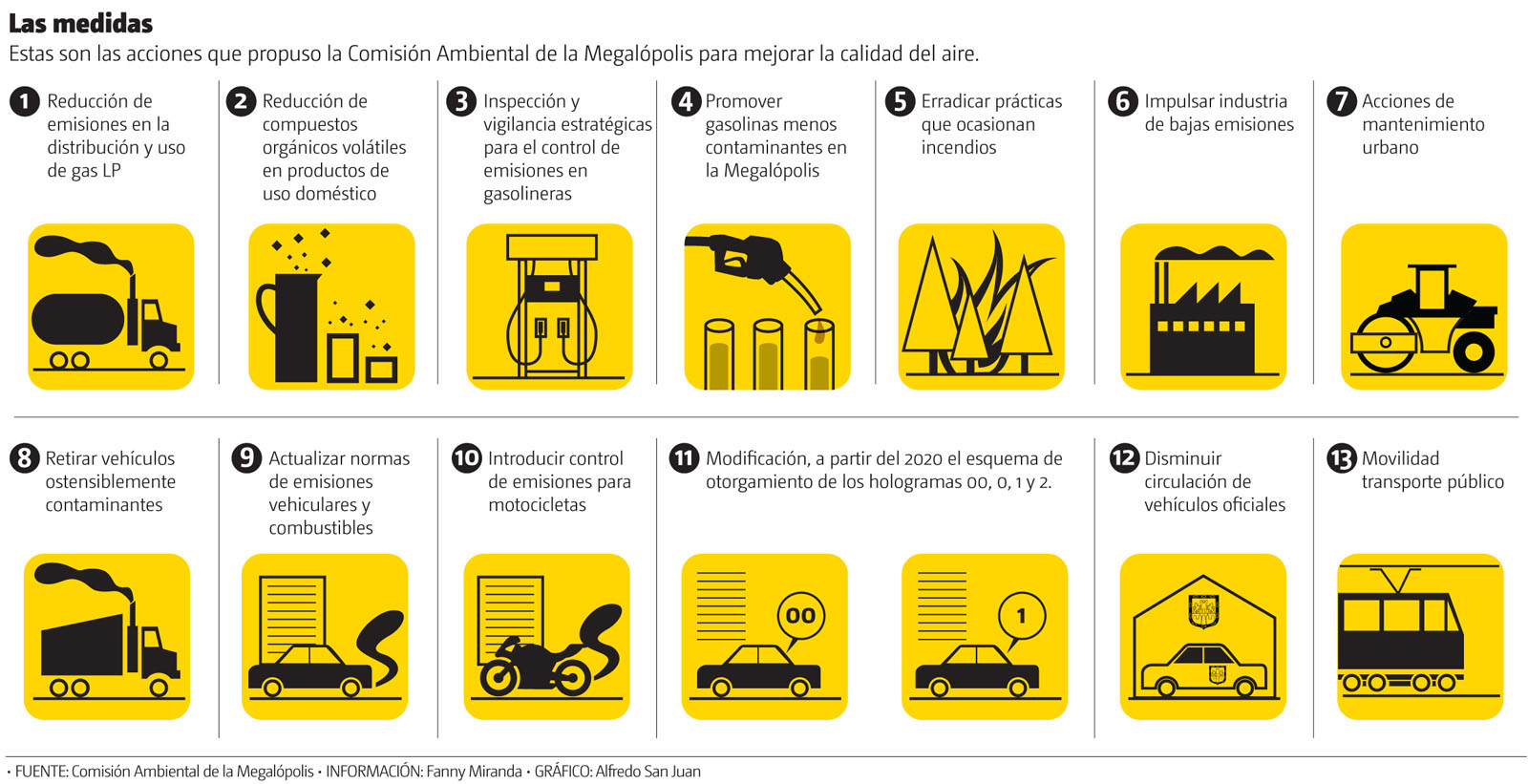 Las medidas
Estas son las acciones que propuso la Comisión Ambiental de la Megalópolis para mejorar la calidad del aire.

1 Reducción de emisiones en la distribución y uso de gas LP

2 Reducción de compuestos orgánicos volátiles en productos de uso doméstico

3 Inspección y vigilancia estratégicas para el control de emisiones en gasolineras

4 Promover gasolinas menos contaminantes en la Megalópolis

5 Erradicar prácticas que ocasionan incendios

6 Impulsar industria de bajas emisiones

7 Acciones de mantenimiento urbano

8 Retirar vehículos ostensiblemente contaminantes

9 Actualizar normas de emisiones vehiculares y combustibles

10 Introducir control de emisiones para motocicletas

11 Modificación, a partir del 2020 el esquema de otorgamiento de los hologramas 00, 0, 1 y 2.

00

1

12 Disminuir circulación de vehículos oficiales

13 Movilidad transporte público

• FUENTE: Comisión Ambiental de la Megalópolis • INFORMACIÓN: Fanny Miranda • GRÁFICO: Alfredo San Juan