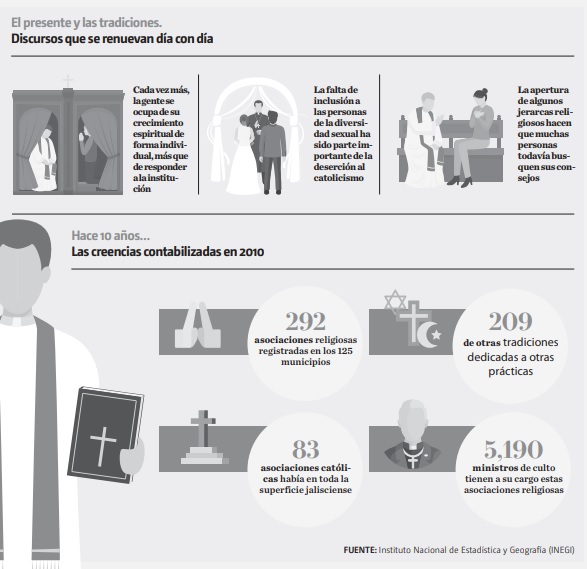 El presente y las tradiciones.
Discursos que se renuevan día con día

Cada vez más, la gente se ocupa de su crecimiento espiritual de forma individual, más que de responder a la institución

La falta de inclusión a las personas de la diversidad sexual ha sido parte importante de la deserción al catolicismo

La apertura de algunos jerarcas religiosos hacen que muchas personas todavía busquen sus consejos

Hace 10 años...
Las creencias contabilizadas en 2010

292
asociaciones religiosas registradas en los 125 municipios

209
de otras tradiciones dedicadas a otras prácticas

83
asociaciones católicas había en toda la superficie jalisciense

5,190
ministros de culto tienen a su cargo estas asociaciones religiosas

FUENTE: Instituto Nacional de Estadística y Geografía (INEGI)