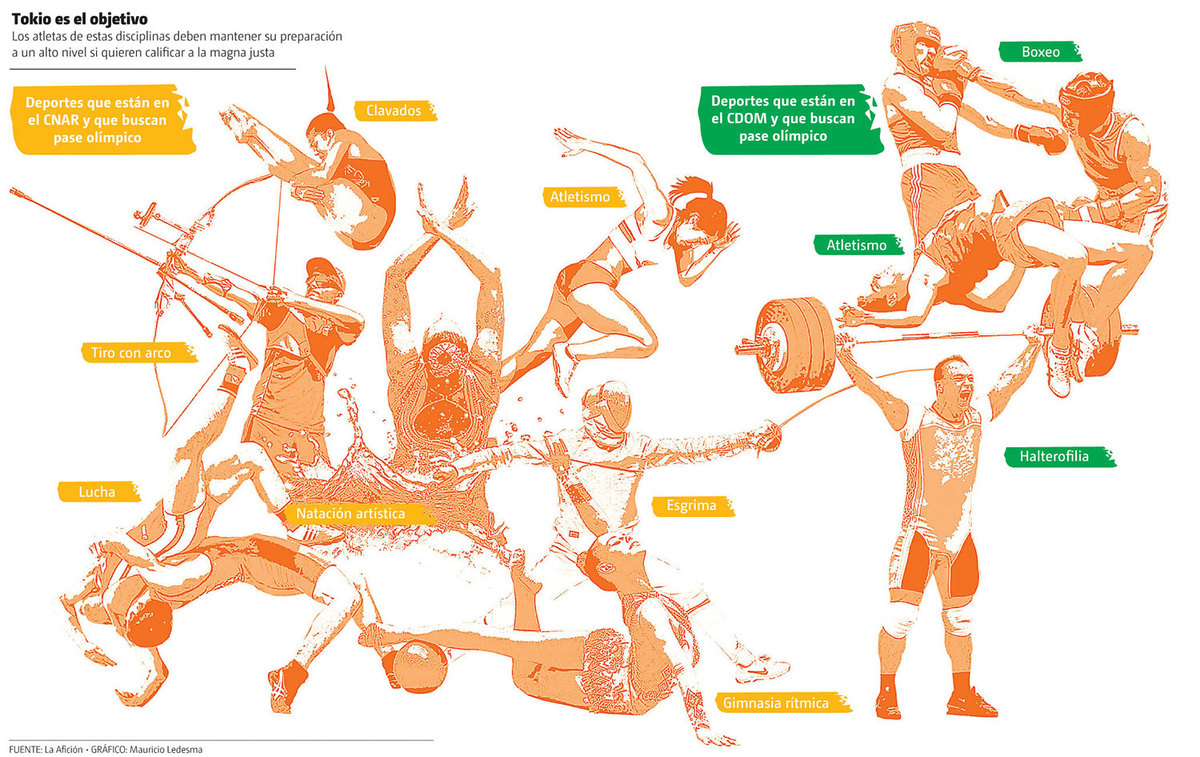 Tokio es el objetivo
Los atletas de estas disciplinas deben mantener su preparación a un alto nivel si quieren calificar a la magna justa

Deportes que están en el CNAR y que buscan pase olímpico

Clavados

Atletismo

Tiro con arco

Lucha

Natación artística

Esgrima

Gimnasia rítmica

Deportes que están en el CDOM y que buscan pase olímpico

Boxeo

Atletismo

Halterofilia

FUENTE: La Afición • GRÁFICO: Mauricio Ledesma